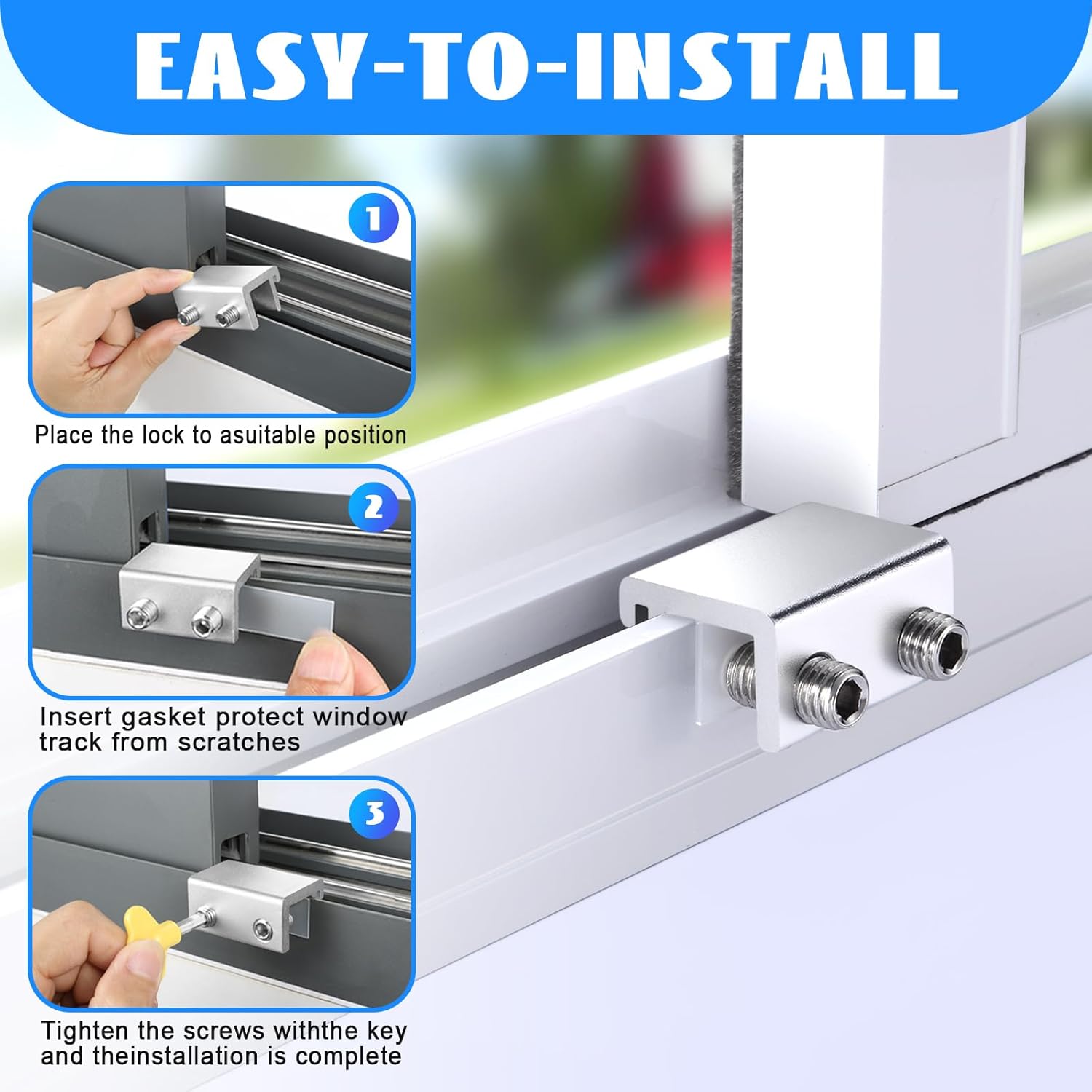 EASY-TO-INSTALL

1

Place the lock to asuitable position

2

Insert gasket protect window track from scratches

3

Tighten the screws withthe key and theinstallation is complete