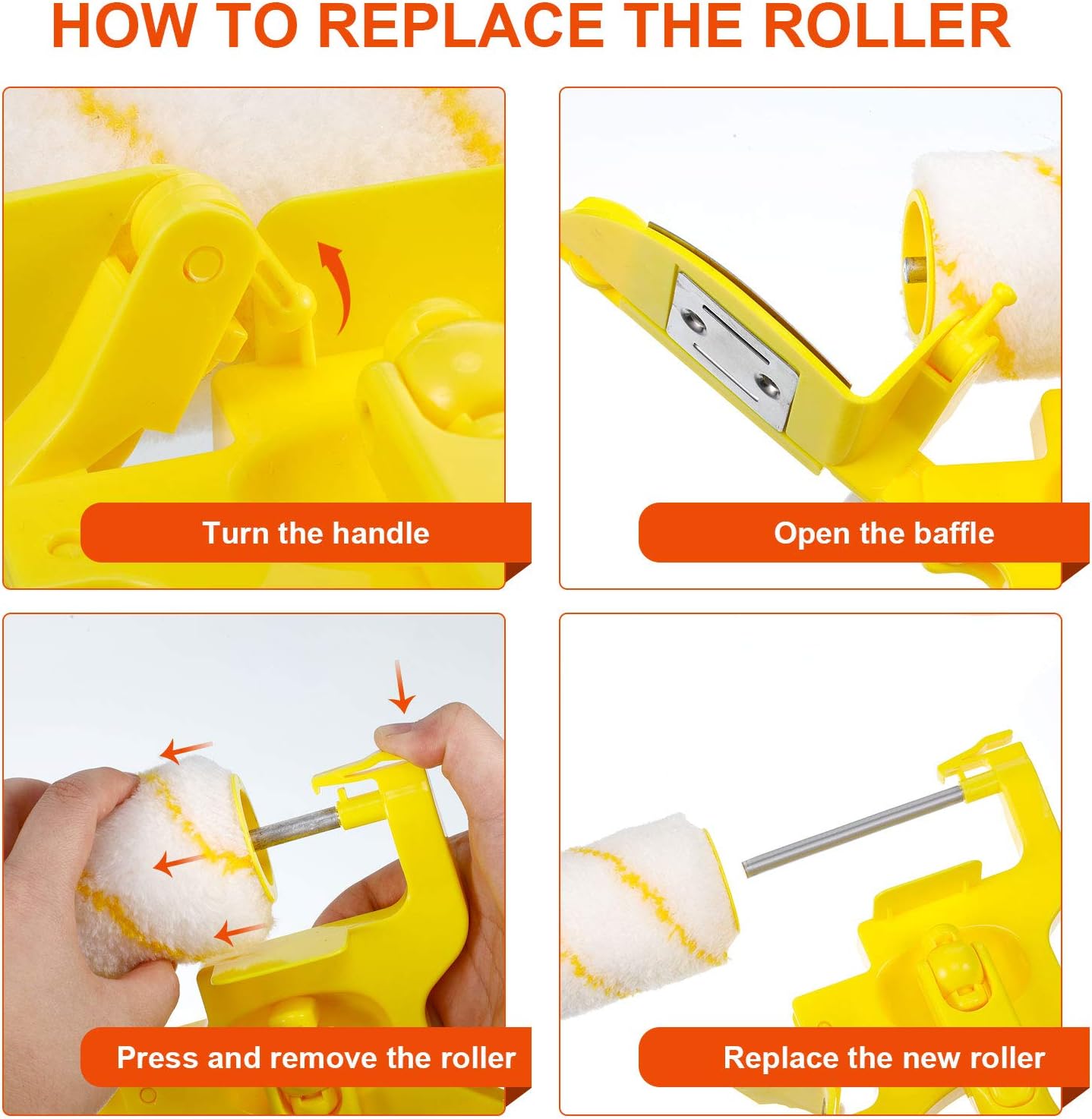 HOW TO REPLACE THE ROLLER

Turn the handle

Open the baffle

Press and remove the roller

Replace the new roller