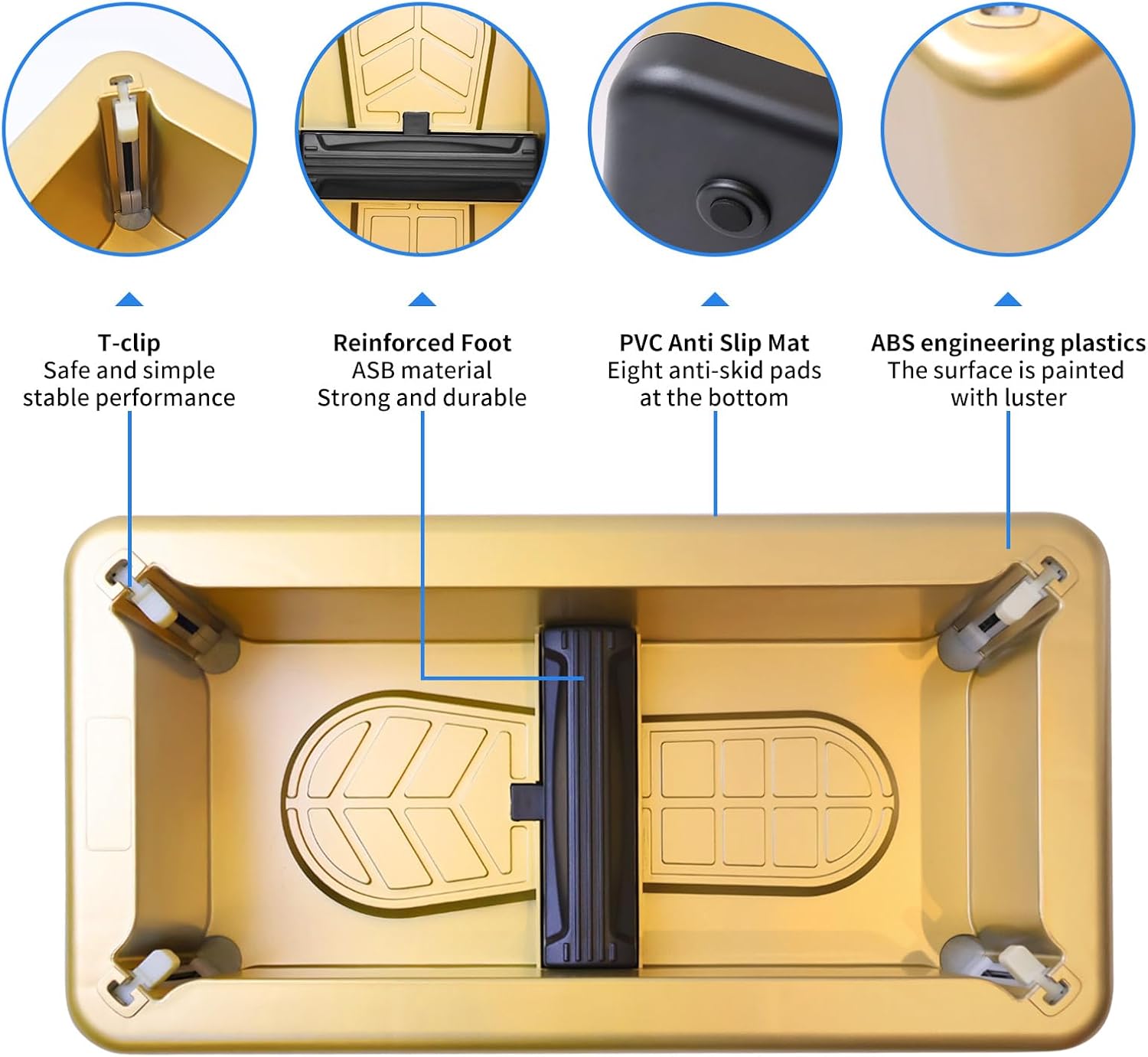 T-clip
Safe and simple stable performance

Reinforced Foot
ASB material
Strong and durable

PVC Anti Slip Mat
Eight anti-skid pads at the bottom

ABS engineering plastics
The surface is painted with luster