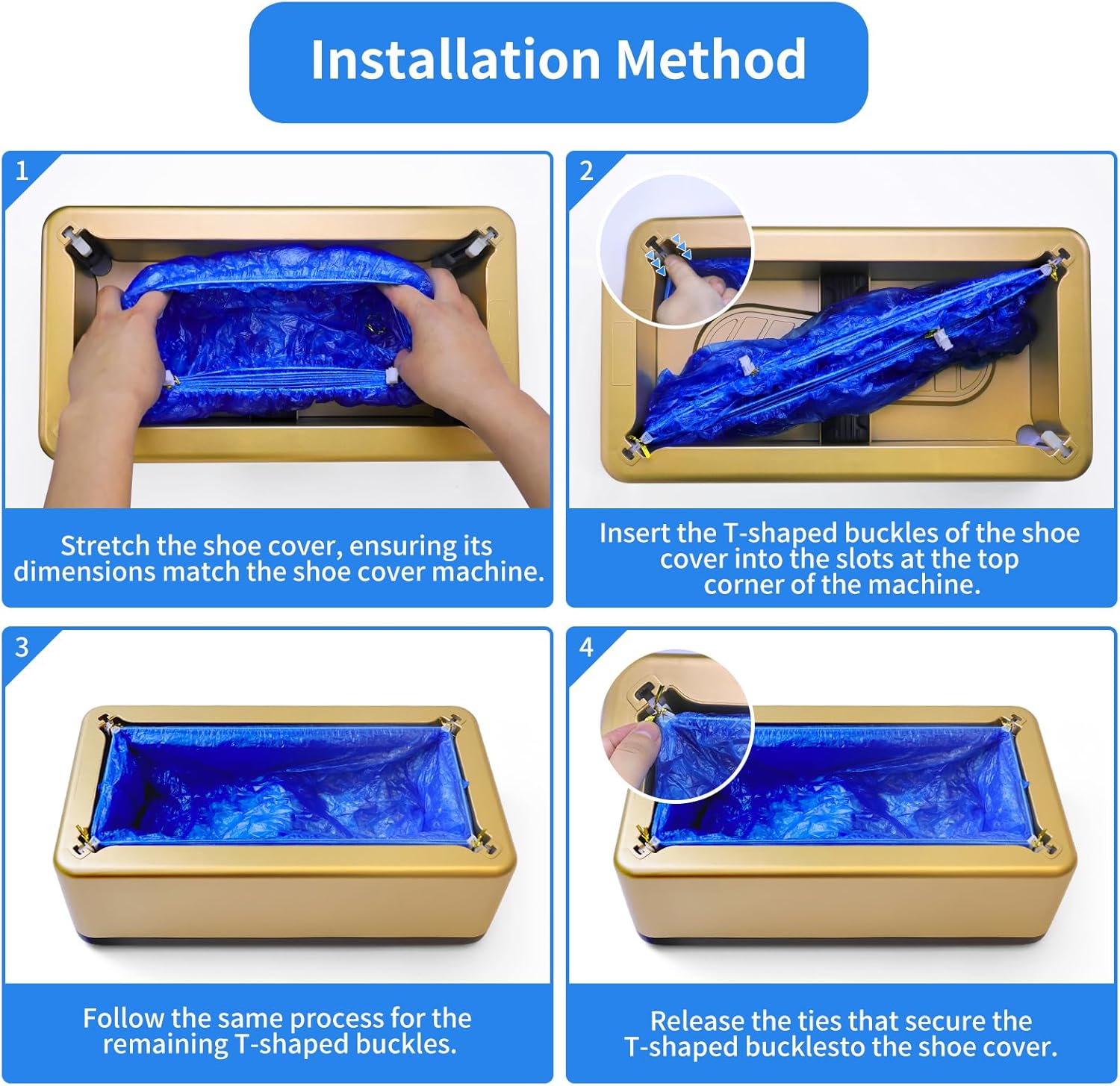 Installation Method

1

Stretch the shoe cover, ensuring its dimensions match the shoe cover machine.

2

Insert the T-shaped buckles of the shoe cover into the slots at the top corner of the machine.

3

Follow the same process for the remaining T-shaped buckles.

4

Release the ties that secure the T-shaped bucklesto the shoe cover.